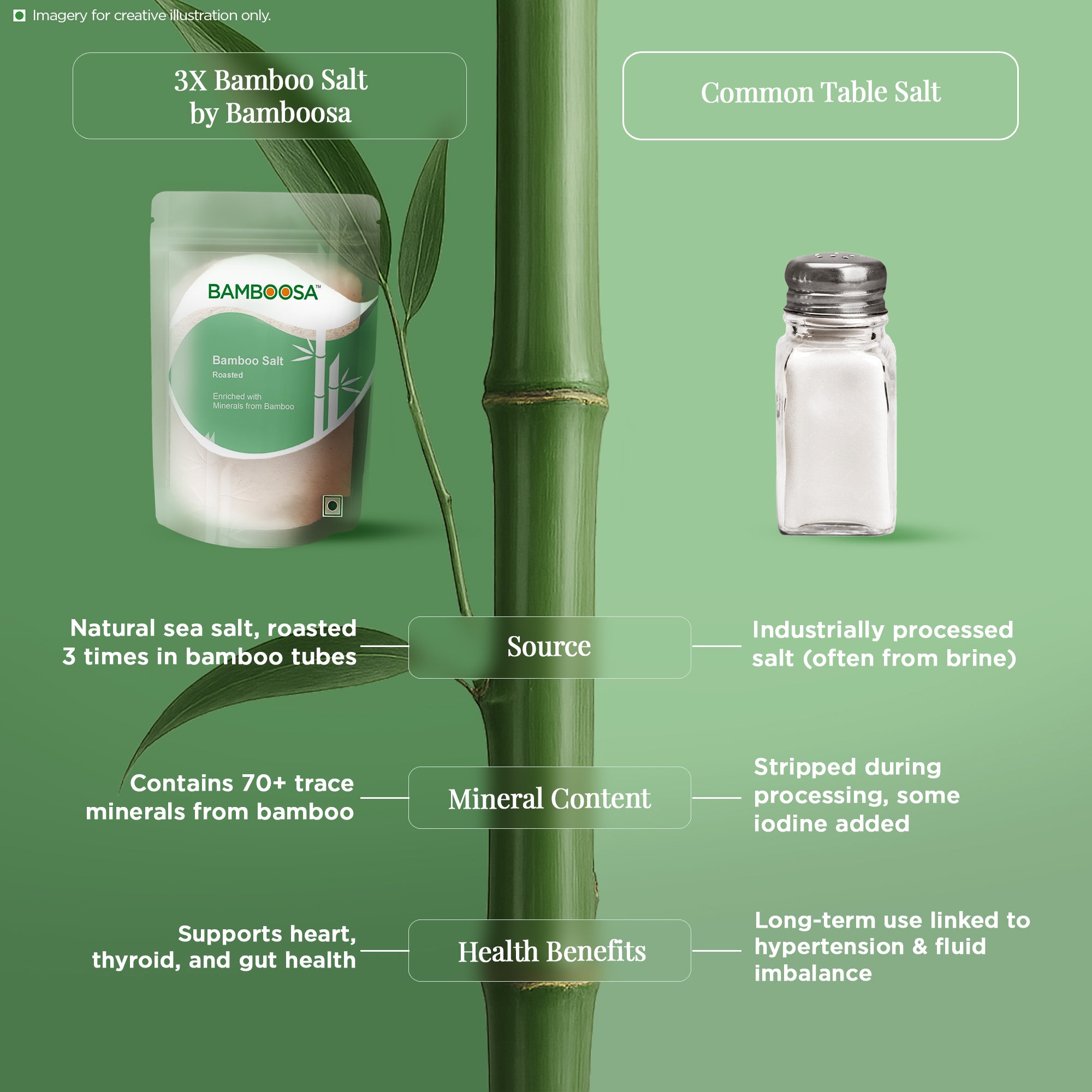 Imagery for creative illustration only.

3X Bamboo Salt
by Bamboosa

Common Table Salt

BAMBOOSA™

Bamboo Salt
Roasted

Enriched with
Minerals from Bamboo

Natural sea salt, roasted 3 times in bamboo tubes

Source

Industrially processed salt (often from brine)

Contains 70+ trace minerals from bamboo

Mineral Content

Stripped during processing, some iodine added

Supports heart, thyroid, and gut health

Health Benefits

Long-term use linked to hypertension & fluid imbalance