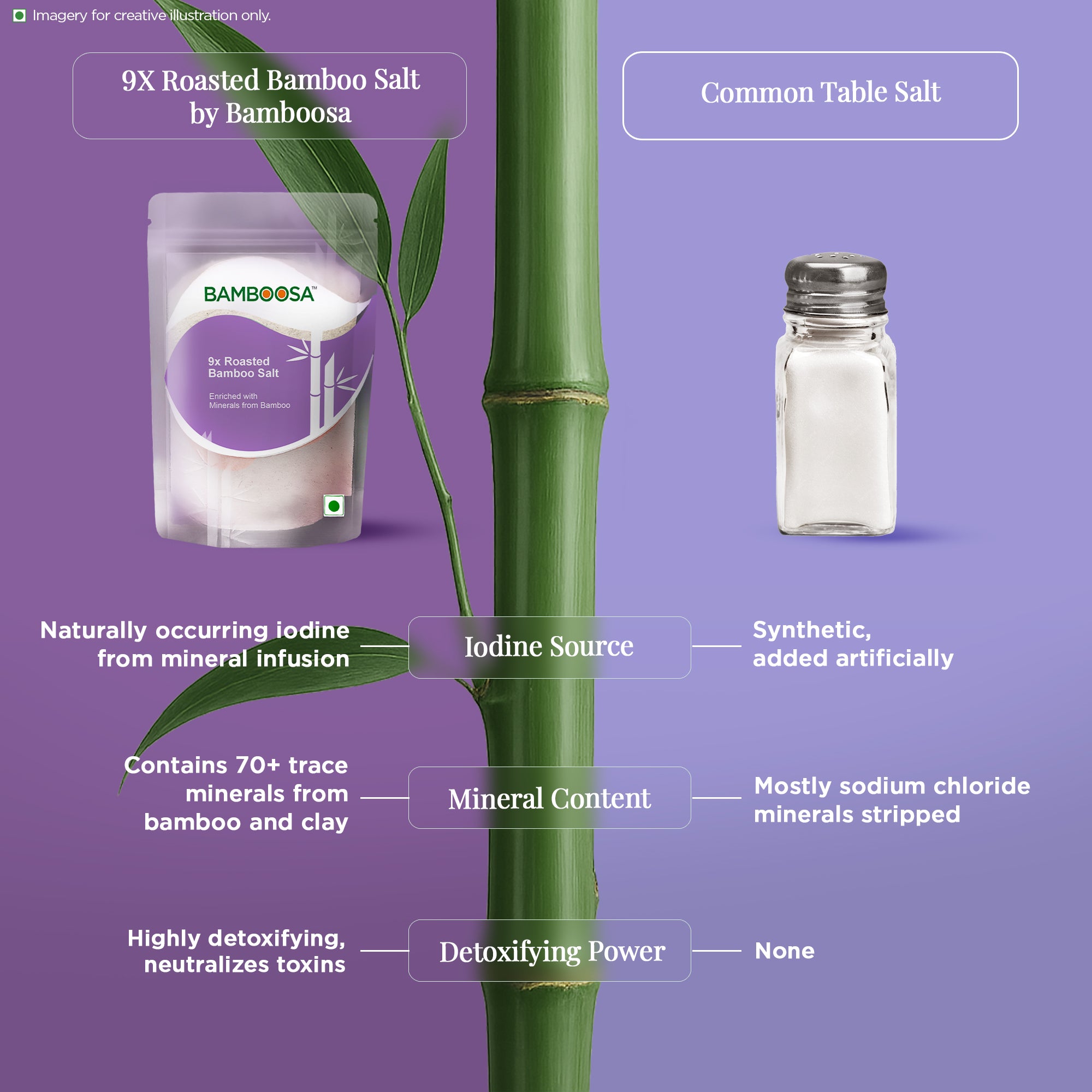 Imagery for creative illustration only.

9X Roasted Bamboo Salt by Bamboosa

Common Table Salt

BAMBOOSA™

9x Roasted Bamboo Salt

Enriched with Minerals from Bamboo

Naturally occurring iodine from mineral infusion

Iodine Source

Synthetic, added artificially

Contains 70+ trace minerals from bamboo and clay

Mineral Content

Mostly sodium chloride minerals stripped

Highly detoxifying, neutralizes toxins

Detoxifying Power

None